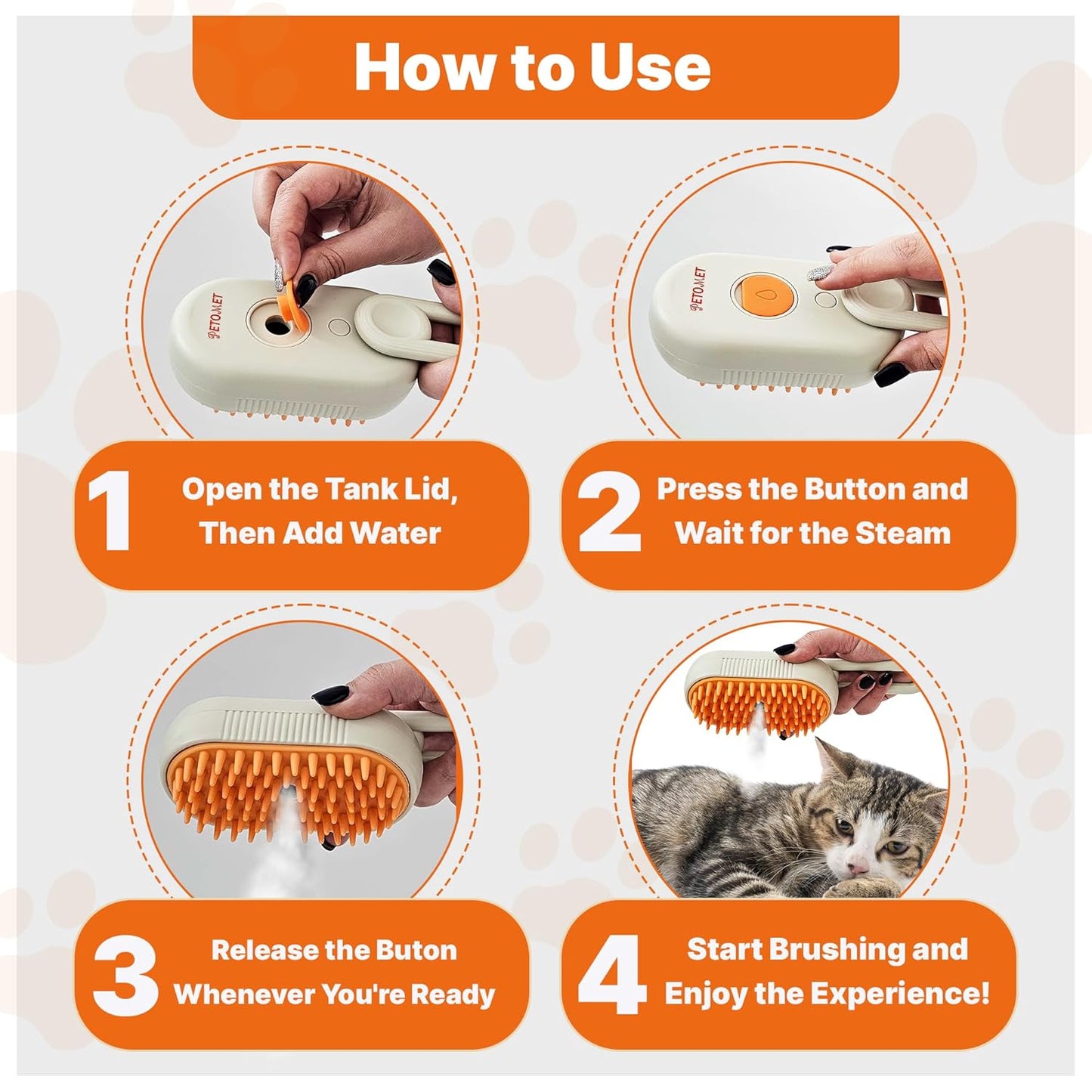 How to Use

PETOMET

PETOMET

1 Open the Tank Lid, Then Add Water

2 Press the Button and Wait for the Steam

3 Release the Buton Whenever You're Ready

4 Start Brushing and Enjoy the Experience!