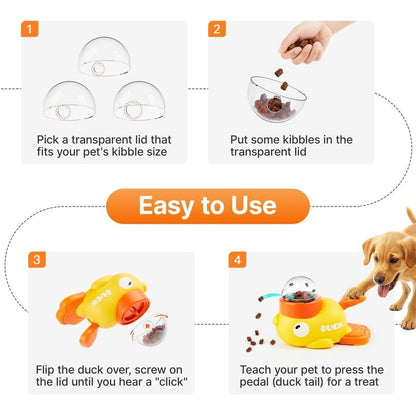 1

Pick a transparent lid that fits your pet's kibble size

2

Put some kibbles in the transparent lid

Easy to Use

3

DUCK

Flip the duck over, screw on the lid until you hear a "click"

4

DUCK

Teach your pet to press the pedal (duck tail) for a treat