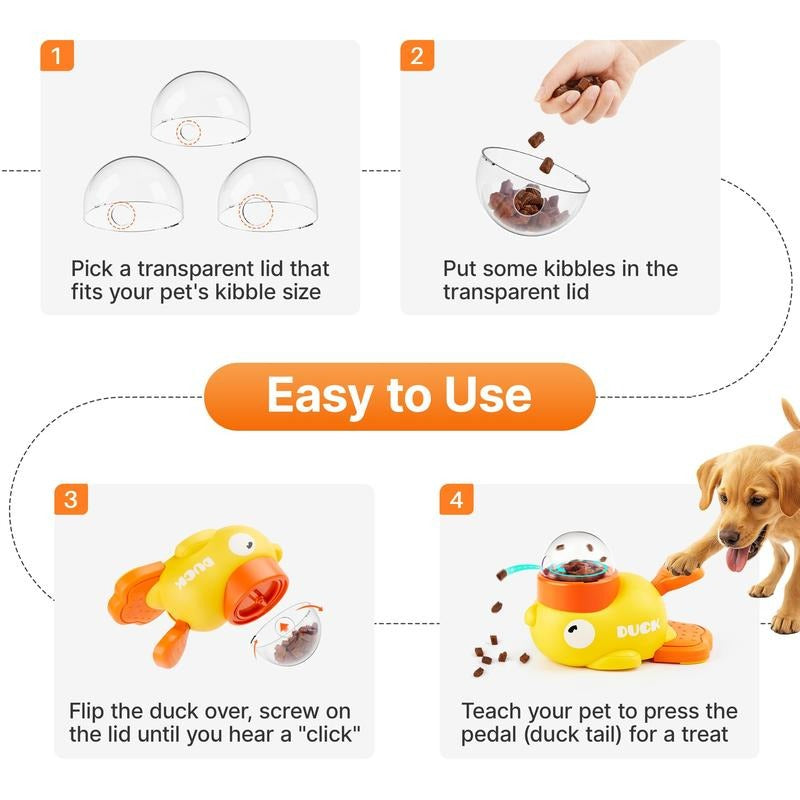 1

Pick a transparent lid that fits your pet's kibble size

2

Put some kibbles in the transparent lid

Easy to Use

3

DUCK

Flip the duck over, screw on the lid until you hear a "click"

4

DUCK

Teach your pet to press the pedal (duck tail) for a treat