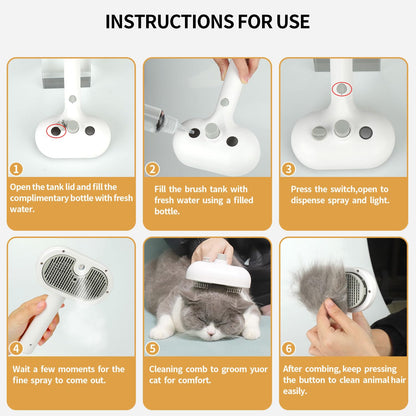 INSTRUCTIONS FOR USE

1

Open the tank lid and fill the complimentary bottle with fresh water.

2

Fill the brush tank with fresh water using a filled bottle.

3

Press the switch,open to dispense spray and light.

4

Wait a few moments for the fine spray to come out.

5

Cleaning comb to groom yuor cat for comfort.

6

After combing, keep pressing the button to clean animal hair easily.