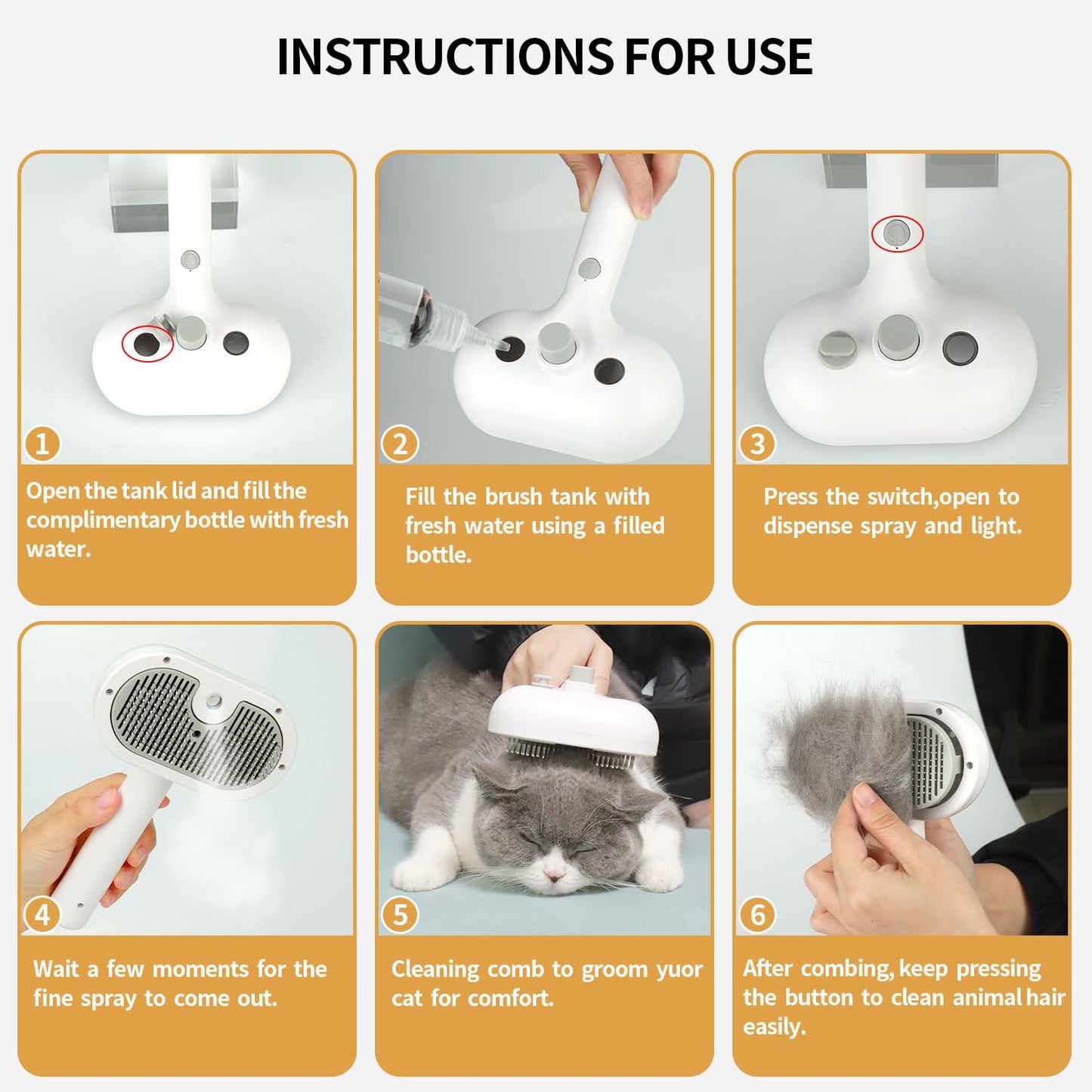 INSTRUCTIONS FOR USE

1

Open the tank lid and fill the complimentary bottle with fresh water.

2

Fill the brush tank with fresh water using a filled bottle.

3

Press the switch,open to dispense spray and light.

4

Wait a few moments for the fine spray to come out.

5

Cleaning comb to groom yuor cat for comfort.

6

After combing, keep pressing the button to clean animal hair easily.