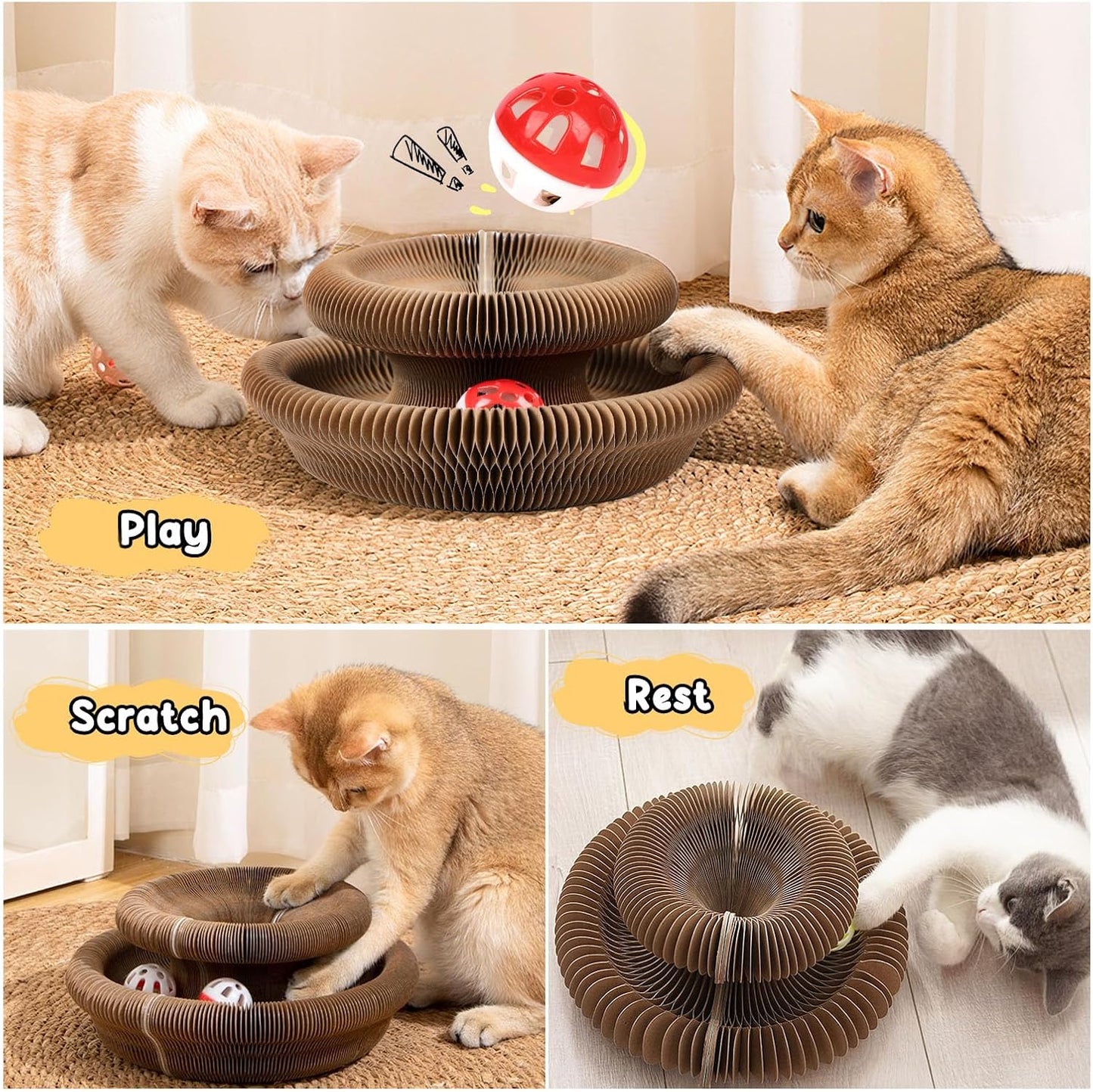 Play

Scratch

Rest